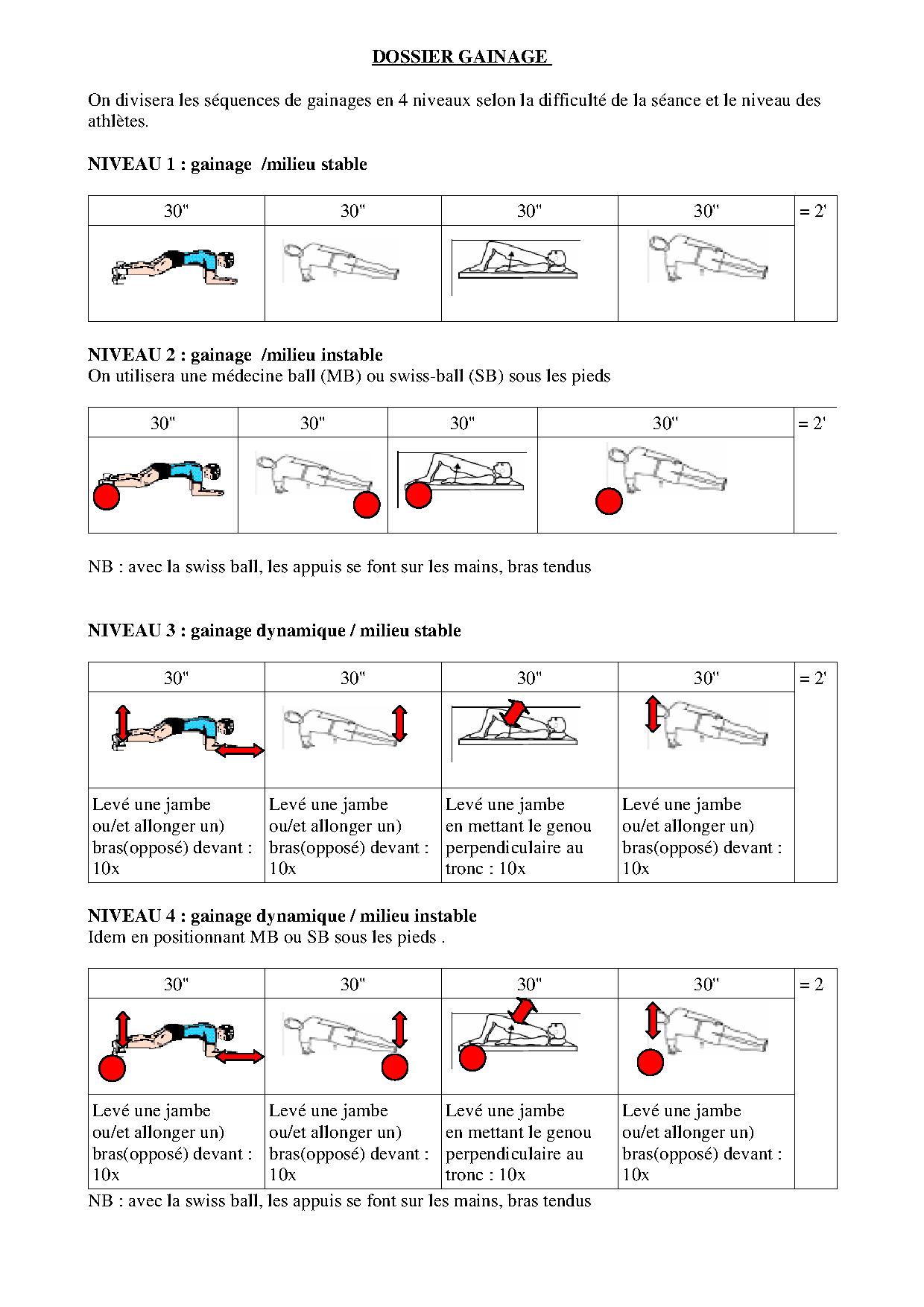 DOSSIER GAINAGE

On divisera les séquences de gainages en 4 niveaux selon la difficulté de la séance et le niveau des athlètes.

NIVEAU 1 : gainage /milieu stable

| 30" | 30" | 30" | 30" | = 2' |
|---|---|---|---|---|
| | | | | |

NIVEAU 2 : gainage /milieu instable
On utilisera une médecine ball (MB) ou swiss-ball (SB) sous les pieds

| 30" | 30" | 30" | 30" | = 2' |
|---|---|---|---|---|
| | | | | |

NB : avec la swiss ball, les appuis se font sur les mains, bras tendus

NIVEAU 3 : gainage dynamique / milieu stable

| 30" | 30" | 30" | 30" | = 2' |
|---|---|---|---|---|
| | | | | |
| Levé une jambe ou/et allonger un) bras(opposé) devant : 10x | Levé une jambe ou/et allonger un) bras(opposé) devant : 10x | Levé une jambe en mettant le genou perpendiculaire au tronc : 10x | Levé une jambe ou/et allonger un) bras(opposé) devant : 10x | |

NIVEAU 4 : gainage dynamique / milieu instable
Idem en positionnant MB ou SB sous les pieds .

| 30" | 30" | 30" | 30" | = 2 |
|---|---|---|---|---|
| | | | | |
| Levé une jambe ou/et allonger un) bras(opposé) devant : 10x | Levé une jambe ou/et allonger un) bras(opposé) devant : 10x | Levé une jambe en mettant le genou perpendiculaire au tronc : 10x | Levé une jambe ou/et allonger un) bras(opposé) devant : 10x | |

NB : avec la swiss ball, les appuis se font sur les mains, bras tendus